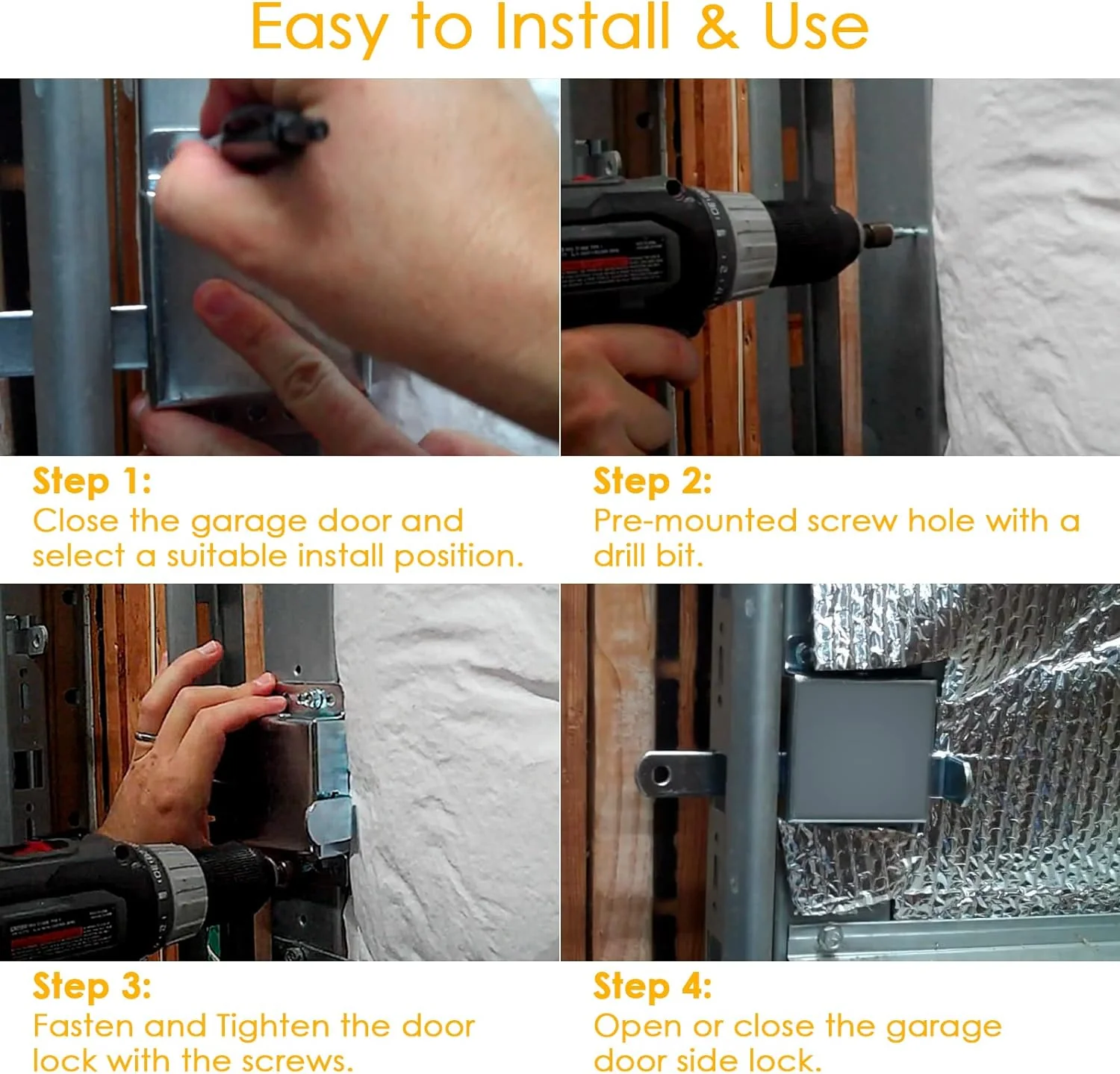 Easy to Install & Use

Step 1:
Close the garage door and select a suitable install position.

Step 2:
Pre-mounted screw hole with a drill bit.

Step 3:
Fasten and Tighten the door lock with the screws.

Step 4:
Open or close the garage door side lock.